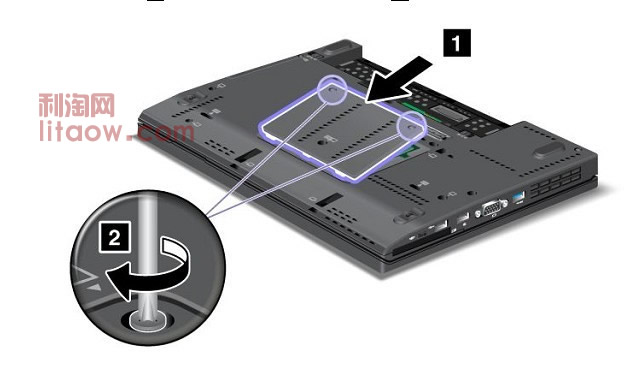 1

利淘网
litaow.com

2